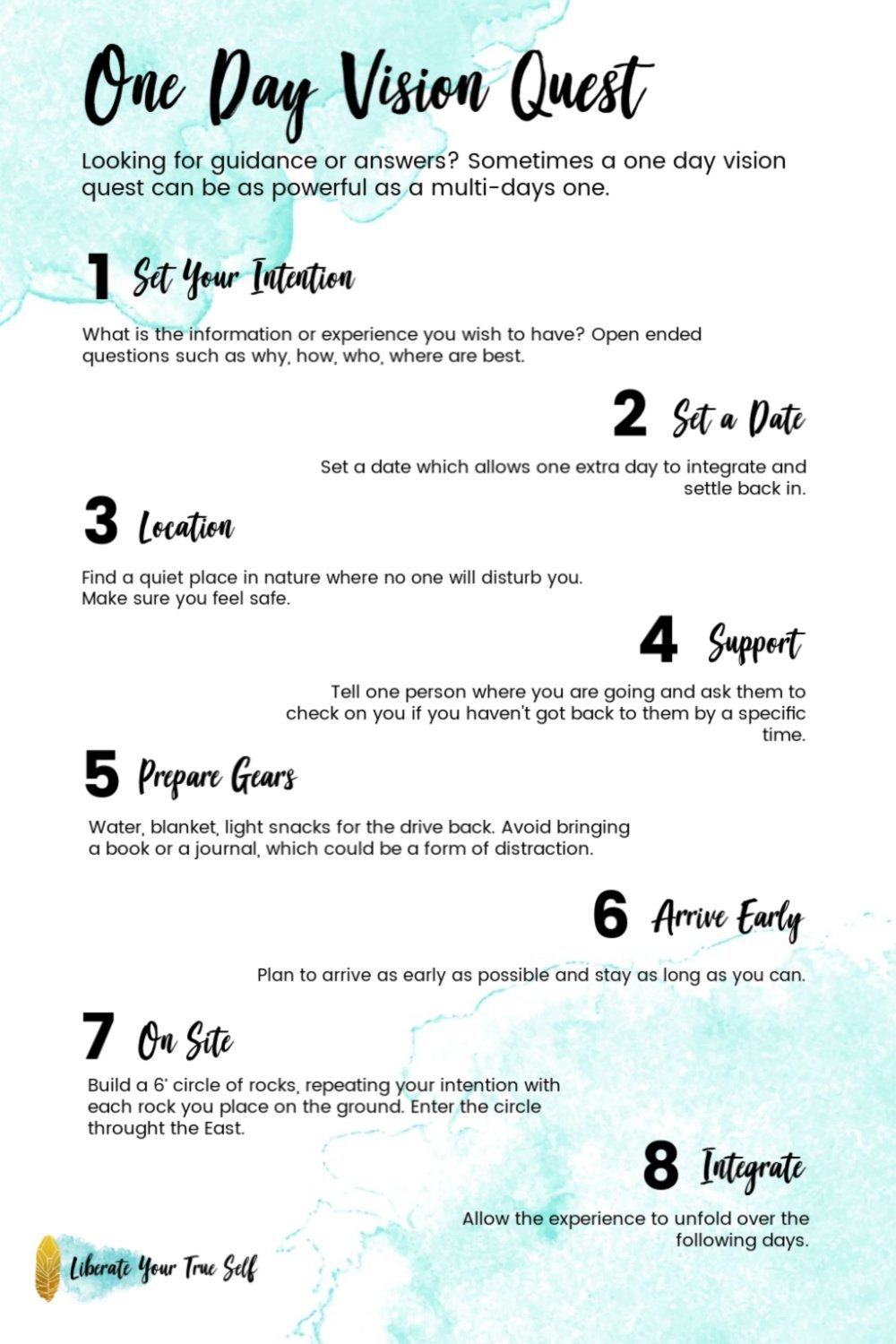 One Day Vision Quest

Looking for guidance or answers? Sometimes a one day vision quest can be as powerful as a multi-days one.

1 Set Your Intention

What is the information or experience you wish to have? Open ended questions such as why, how, who, where are best.

2 Set a Date

Set a date which allows one extra day to integrate and settle back in.

3 Location

Find a quiet place in nature where no one will disturb you. Make sure you feel safe.

4 Support

Tell one person where you are going and ask them to check on you if you haven't got back to them by a specific time.

5 Prepare Gears

Water, blanket, light snacks for the drive back. Avoid bringing a book or a journal, which could be a form of distraction.

6 Arrive Early

Plan to arrive as early as possible and stay as long as you can.

7 On Site

Build a 6' circle of rocks, repeating your intention with each rock you place on the ground. Enter the circle throught the East.

8 Integrate

Allow the experience to unfold over the following days.

Liberate Your True Self